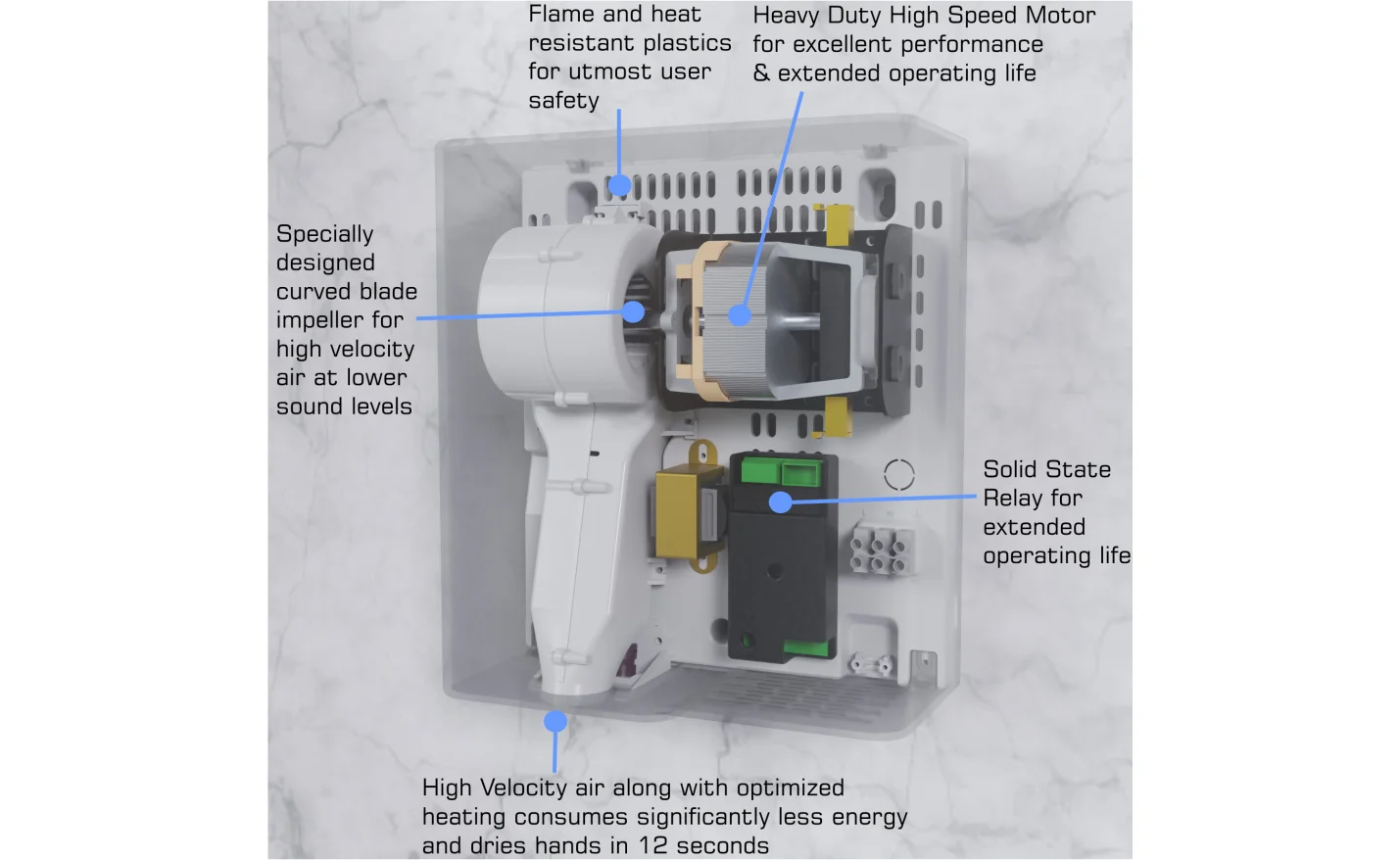 Flame and heat resistant plastics for utmost user safety

Heavy Duty High Speed Motor for excellent performance & extended operating life

Specially designed curved blade impeller for high velocity air at lower sound levels

Solid State Relay for extended operating life

High Velocity air along with optimized heating consumes significantly less energy and dries hands in 12 seconds